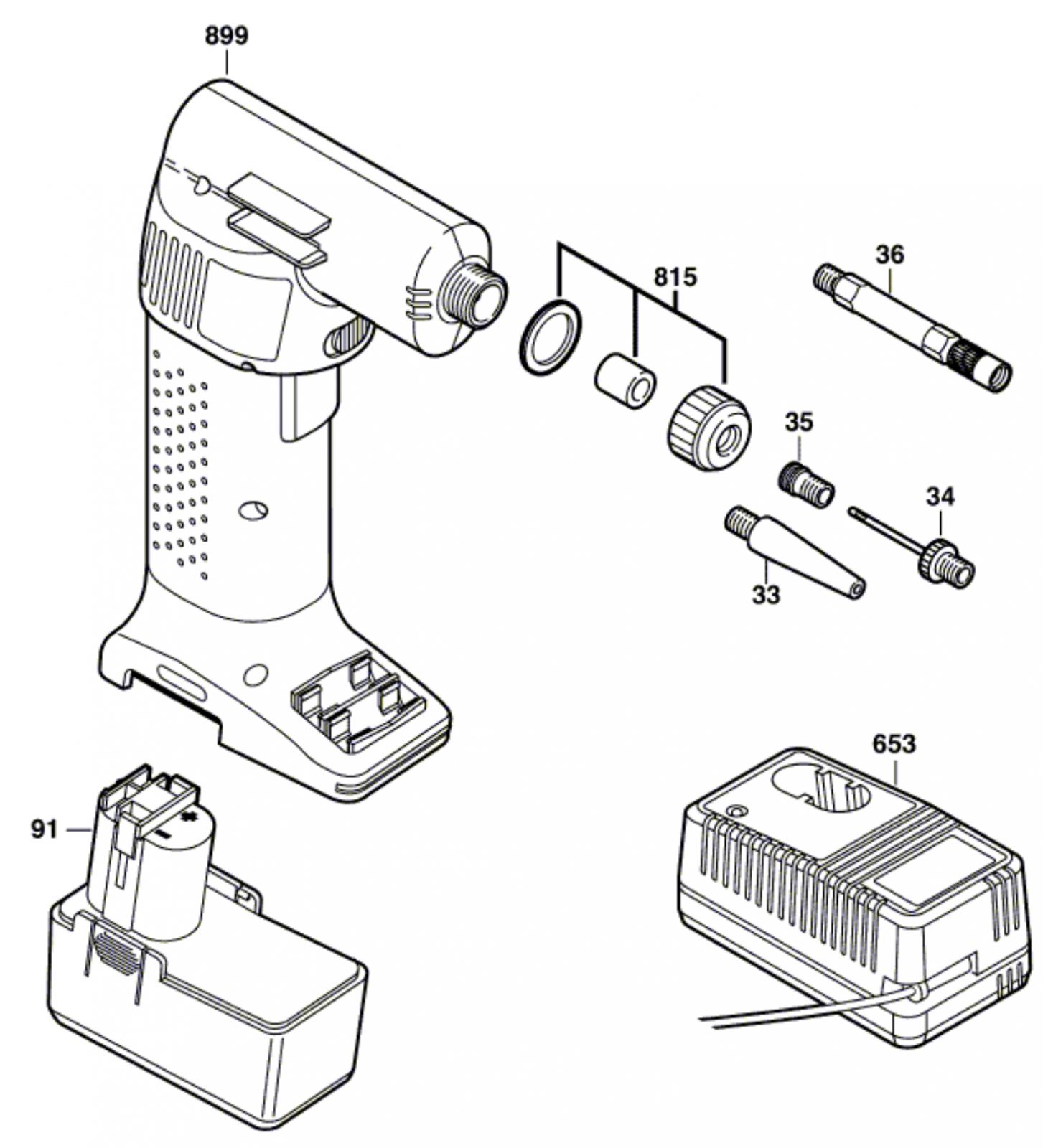 899

815

36

35

34

33

653

91